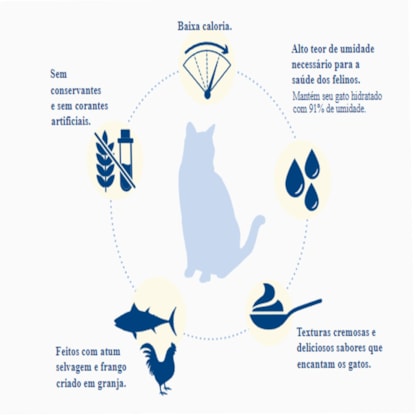 Baixa caloria.

Alto teor de umidade necessário para a saúde dos felinos.
Mantém seu gato hidratado com 91% de umidade.

Sem conservantes e sem corantes artificiais.

Texturas cremosas e deliciosos sabores que encantam os gatos.

Feitos com atum selvagem e frango criado em granja.